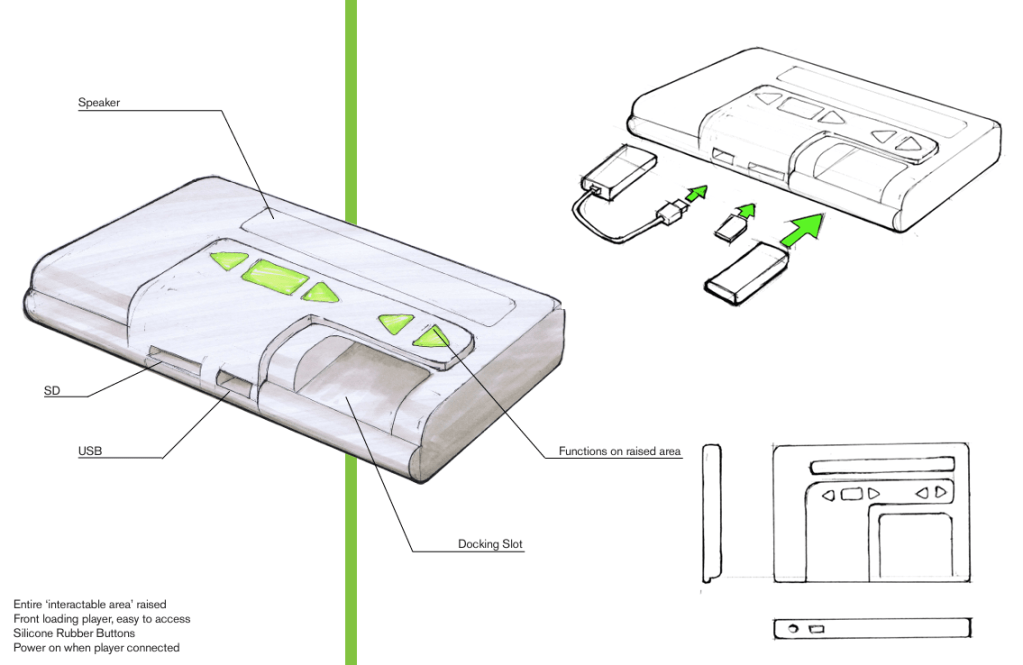 Speaker

SD

USB

Functions on raised area

Docking Slot

Entire 'interactable area' raised
Front loading player, easy to access
Silicone Rubber Buttons
Power on when player connected